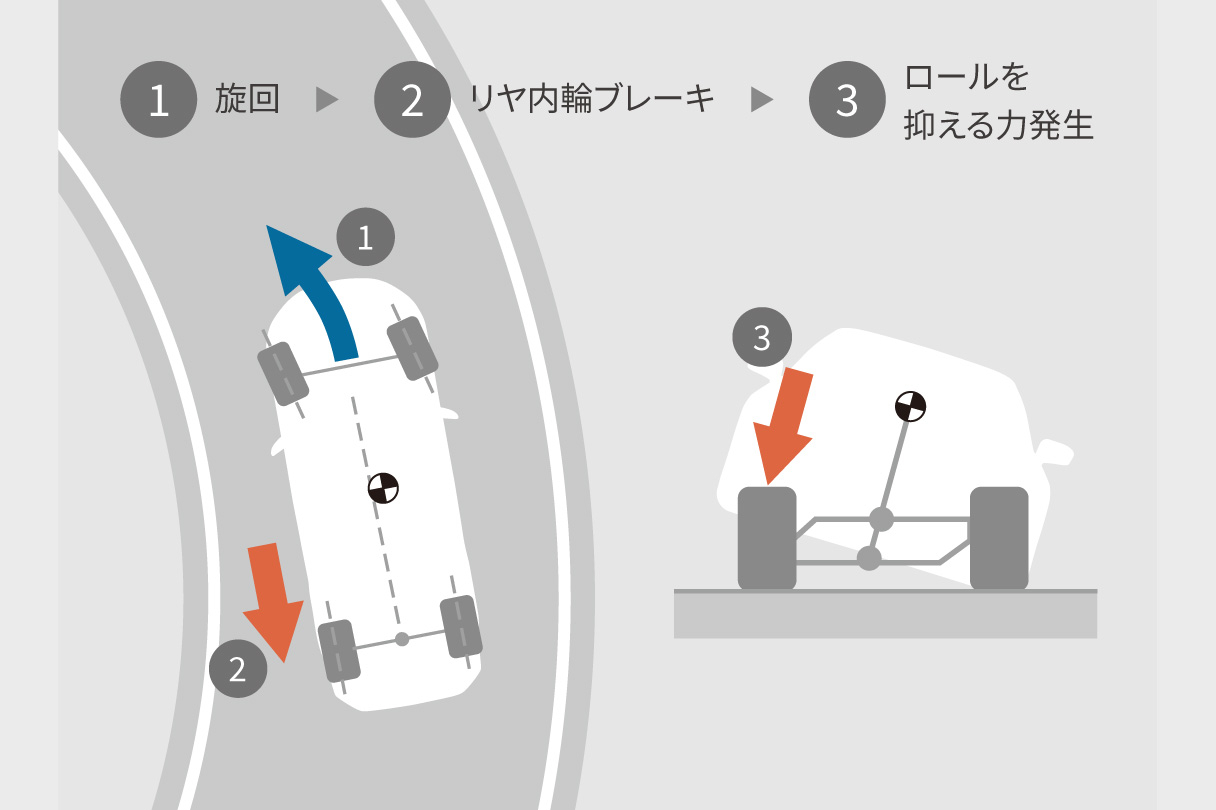 1 旋回 ▶ 2 リヤ内輪ブレーキ ▶ 3 ロールを抑える力発生

1

3

2